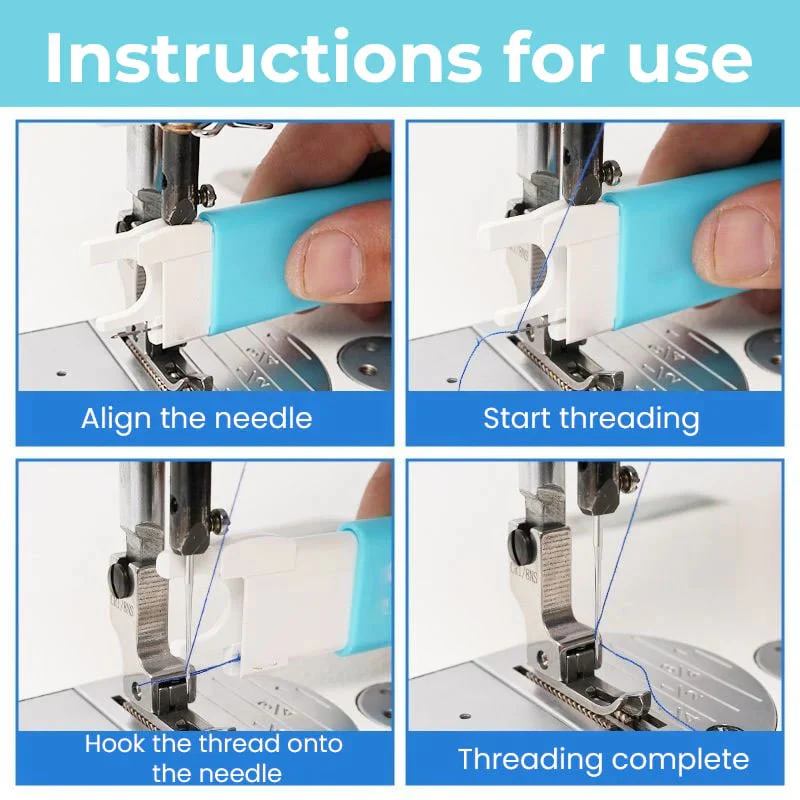 Instructions for use

Align the needle

Start threading

Hook the thread onto the needle

Threading complete